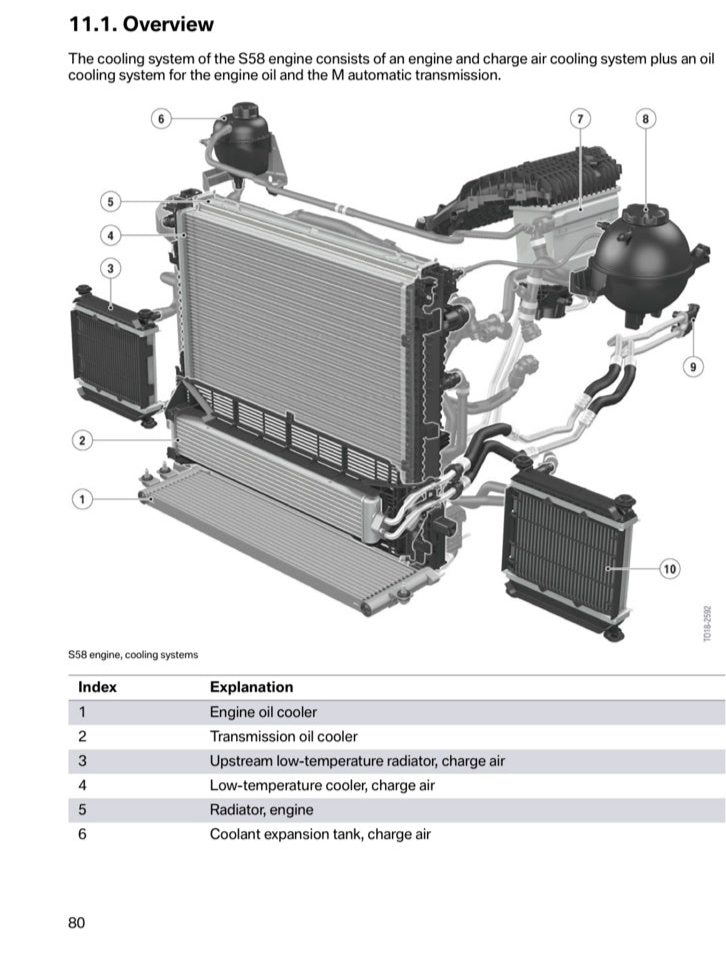 11.1. Overview

The cooling system of the S58 engine consists of an engine and charge air cooling system plus an oil cooling system for the engine oil and the M automatic transmission.

6
7
8
5
4
3
9
2
1
10
TD18-2592

S58 engine, cooling systems

| Index | Explanation |
|---|---|
| 1 | Engine oil cooler |
| 2 | Transmission oil cooler |
| 3 | Upstream low-temperature radiator, charge air |
| 4 | Low-temperature cooler, charge air |
| 5 | Radiator, engine |
| 6 | Coolant expansion tank, charge air |

80