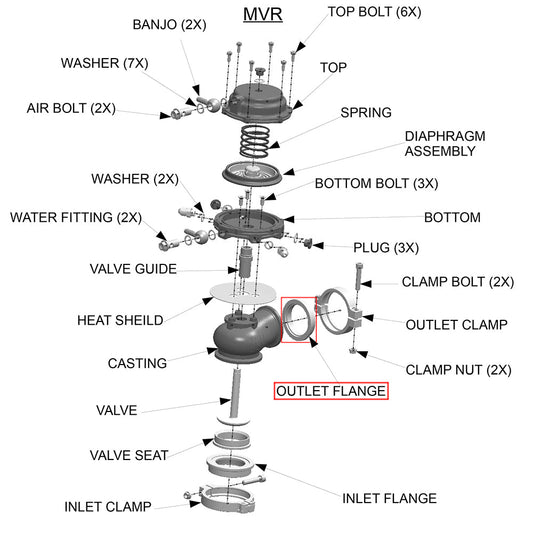 MVR

TOP BOLT (6X)

BANJO (2X)

WASHER (7X)

TOP

AIR BOLT (2X)

SPRING

DIAPHRAGM ASSEMBLY

WASHER (2X)

BOTTOM BOLT (3X)

WATER FITTING (2X)

BOTTOM

PLUG (3X)

VALVE GUIDE

CLAMP BOLT (2X)

HEAT SHEILD

OUTLET CLAMP

CASTING

CLAMP NUT (2X)

OUTLET FLANGE

VALVE

VALVE SEAT

INLET FLANGE

INLET CLAMP