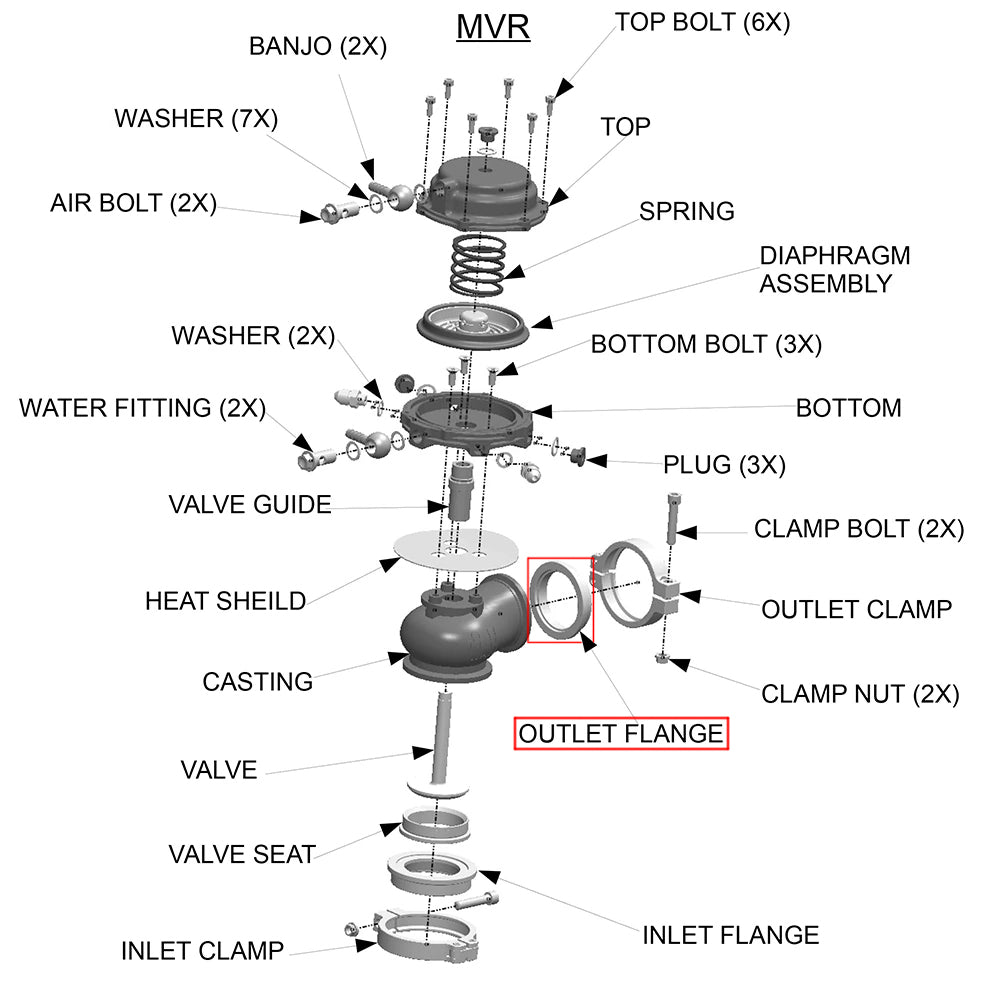 MVR

TOP BOLT (6X)

BANJO (2X)

WASHER (7X)

TOP

AIR BOLT (2X)

SPRING

DIAPHRAGM ASSEMBLY

WASHER (2X)

BOTTOM BOLT (3X)

WATER FITTING (2X)

BOTTOM

PLUG (3X)

VALVE GUIDE

CLAMP BOLT (2X)

HEAT SHEILD

OUTLET CLAMP

CASTING

CLAMP NUT (2X)

OUTLET FLANGE

VALVE

VALVE SEAT

INLET FLANGE

INLET CLAMP