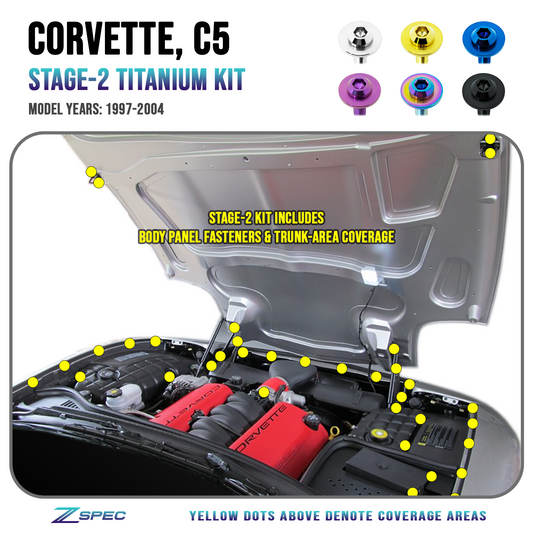 CORVETTE, C5
STAGE-2 TITANIUM KIT
MODEL YEARS: 1997-2004

STAGE-2 KIT INCLUDES
BODY PANEL FASTENERS & TRUNK-AREA COVERAGE

CORVETTE
CORVETTE

ZSPEC
YELLOW DOTS ABOVE DENOTE COVERAGE AREAS